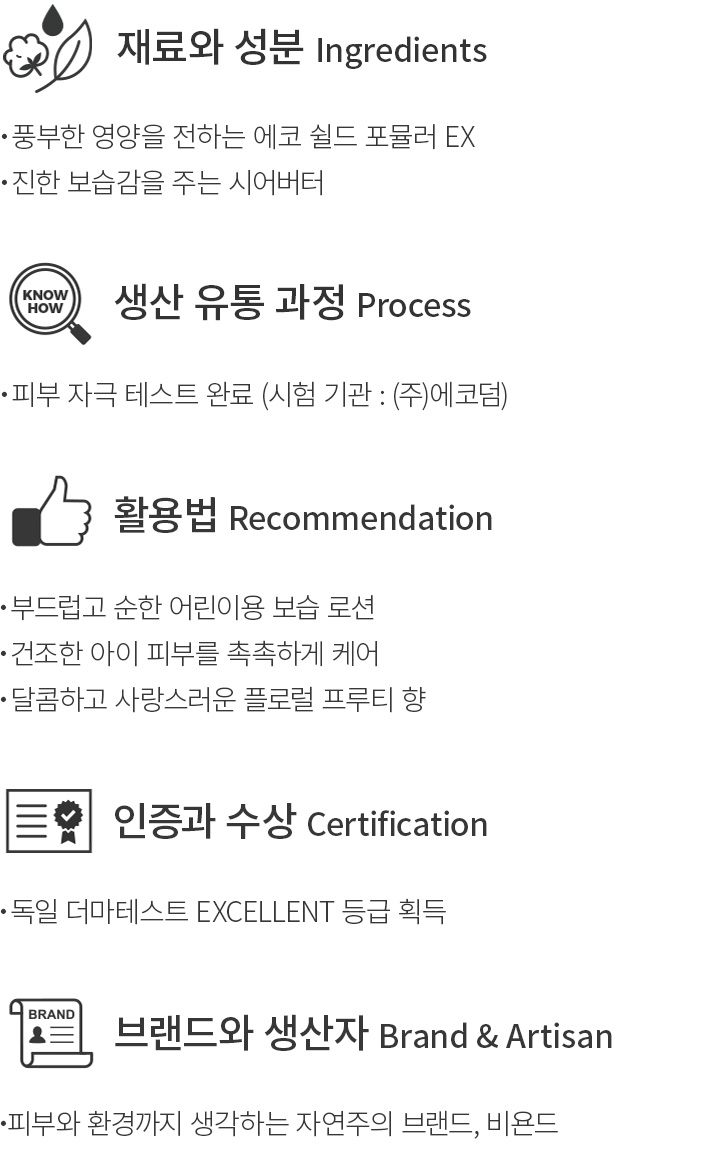 재료와 성분 Ingredients

• 풍부한 영양을 전하는 에코 쉴드 포뮬러 EX
• 진한 보습감을 주는 시어버터

KNOW HOW

생산 유통 과정 Process

• 피부 자극 테스트 완료 (시험 기관 : (주)에코덤)

활용법 Recommendation

• 부드럽고 순한 어린이용 보습 로션
• 건조한 아이 피부를 촉촉하게 케어
• 달콤하고 사랑스러운 플로럴 프루티 향

인증과 수상 Certification

• 독일 더마테스트 EXCELLENT 등급 획득

BRAND

브랜드와 생산자 Brand & Artisan

• 피부와 환경까지 생각하는 자연주의 브랜드, 비욘드