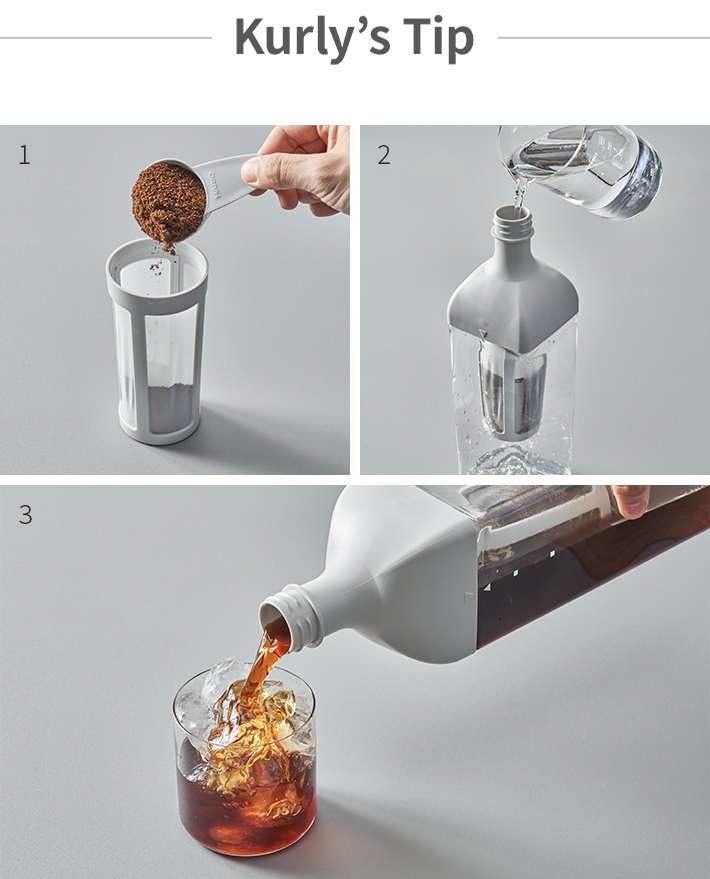 Kurly's Tip

1

2

3