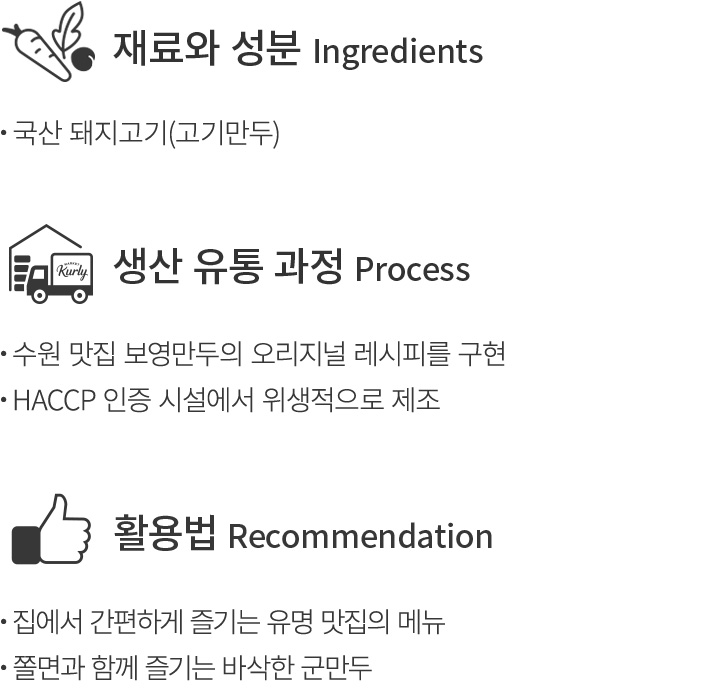 재료와 성분 Ingredients

• 국산 돼지고기(고기만두)

Kurly

생산 유통 과정 Process

• 수원 맛집 보영만두의 오리지널 레시피를 구현
• HACCP 인증 시설에서 위생적으로 제조

활용법 Recommendation

• 집에서 간편하게 즐기는 유명 맛집의 메뉴
• 쫄면과 함께 즐기는 바삭한 군만두